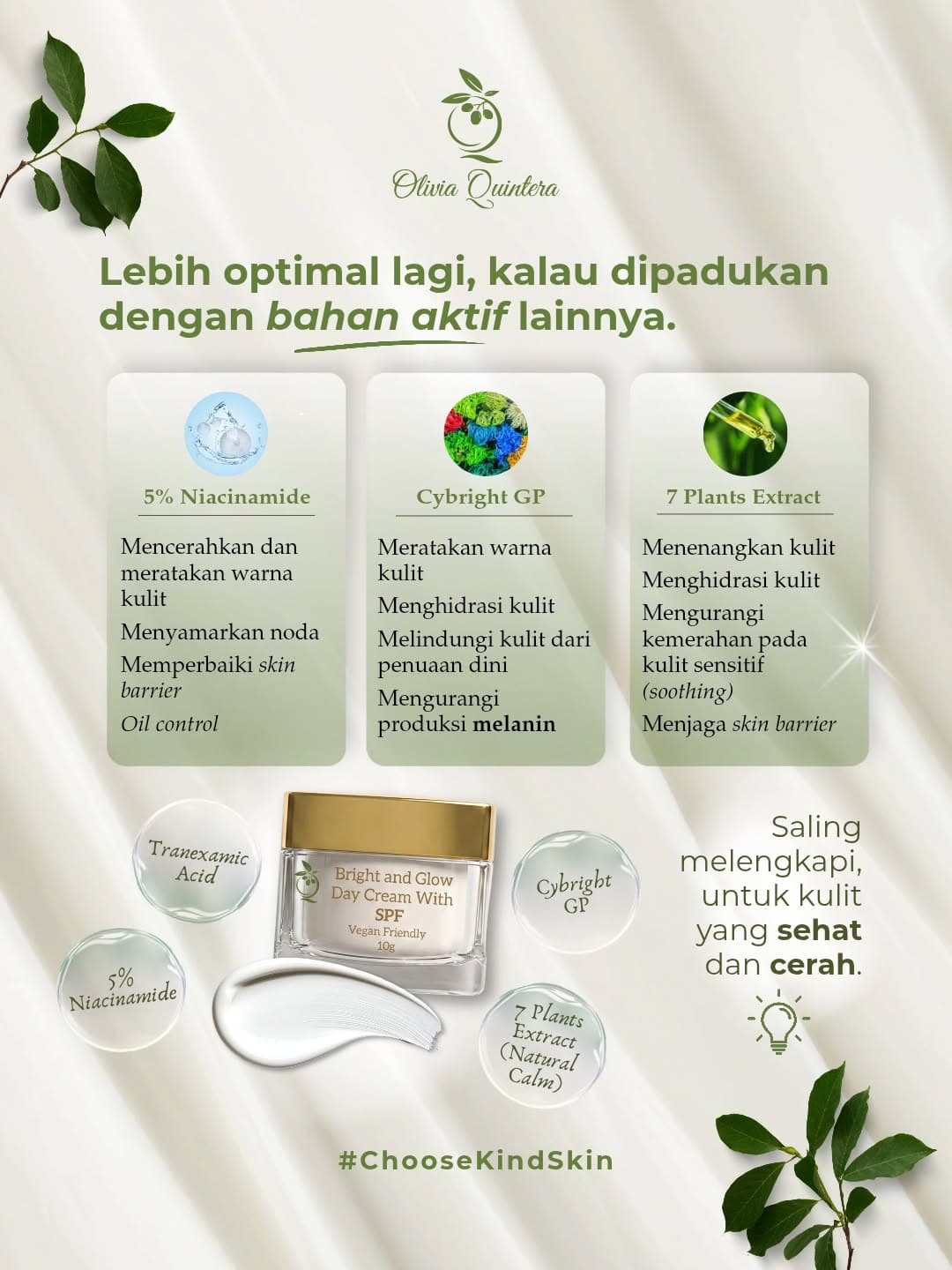 Olivia Quintera

Lebih optimal lagi, kalau dipadukan dengan bahan aktif lainnya.

5% Niacinamide

Mencerahkan dan meratakan warna kulit

Menyamarkan noda

Memperbaiki skin barrier

Oil control

Cybright GP

Meratakan warna kulit

Menghidrasi kulit

Melindungi kulit dari penuaan dini

Mengurangi produksi melanin

7 Plants Extract

Menenangkan kulit

Menghidrasi kulit

Mengurangi kemerahan pada kulit sensitif (soothing)

Menjaga skin barrier

Tranexamic Acid

5% Niacinamide

Bright and Glow Day Cream With SPF
Vegan Friendly
10g

Cybright GP

7 Plants Extract (Natural Calm)

Saling melengkapi, untuk kulit yang sehat dan cerah.

#ChooseKindSkin